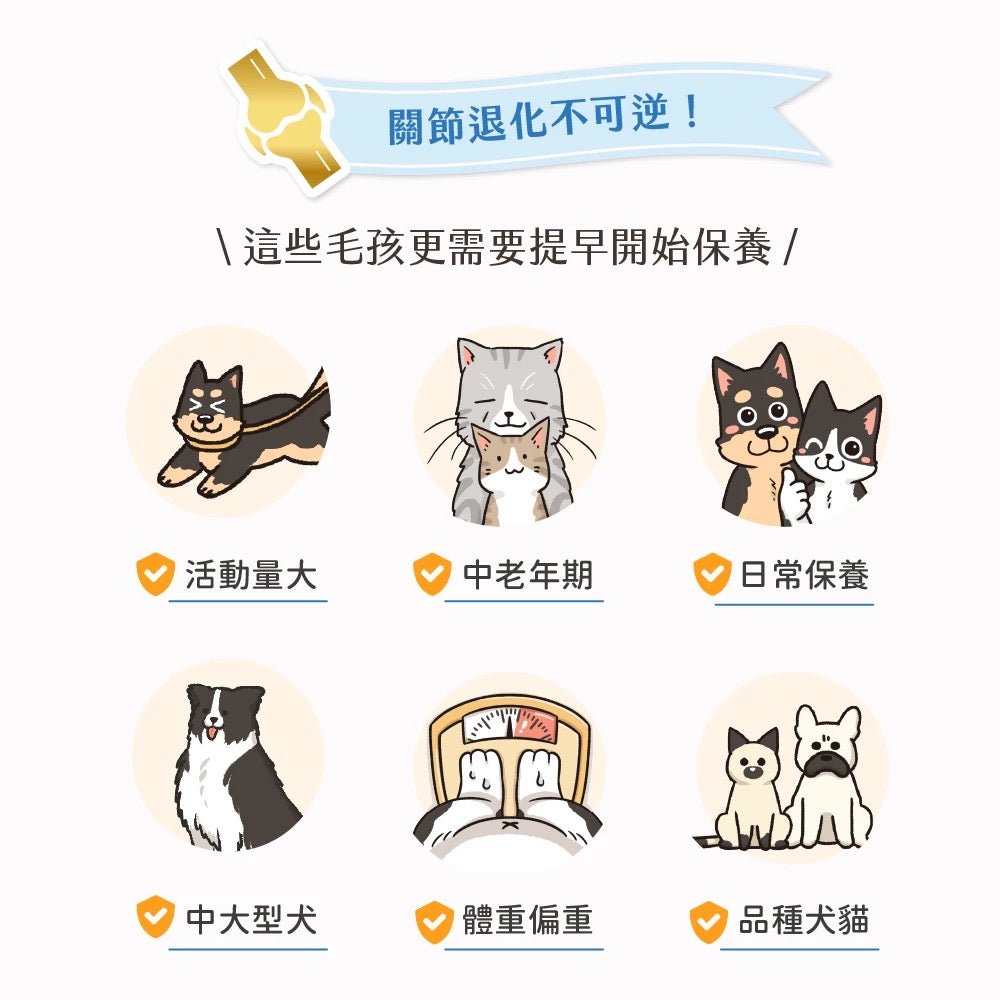 關節退化不可逆！

\ 這些毛孩更需要提早開始保養 /

活動量大

中老年期

日常保養

中大型犬

體重偏重

品種犬貓