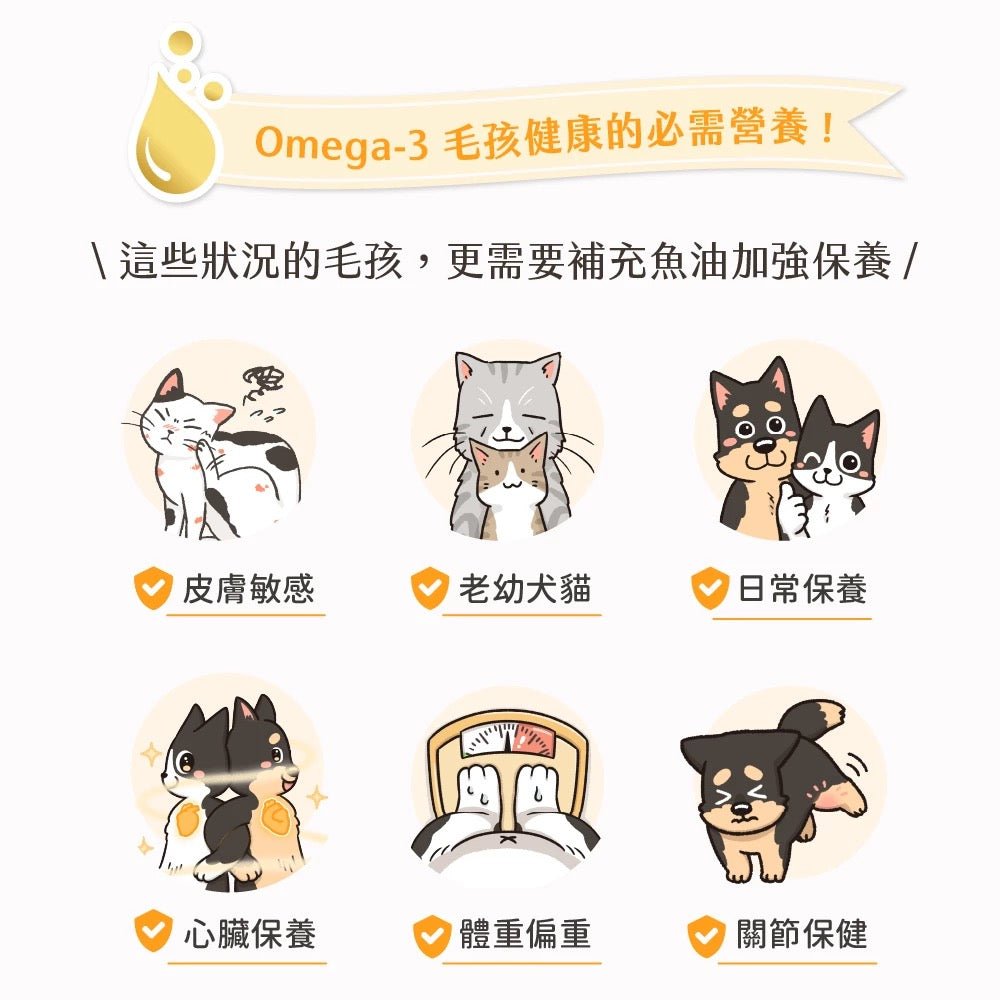 Omega-3 毛孩健康的必需營養！

\ 這些狀況的毛孩，更需要補充魚油加強保養 /

皮膚敏感

老幼犬貓

日常保養

心臟保養

體重偏重

關節保健