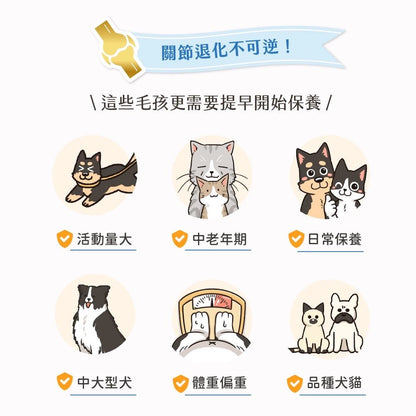 關節退化不可逆！

\ 這些毛孩更需要提早開始保養 /

活動量大

中老年期

日常保養

中大型犬

體重偏重

品種犬貓